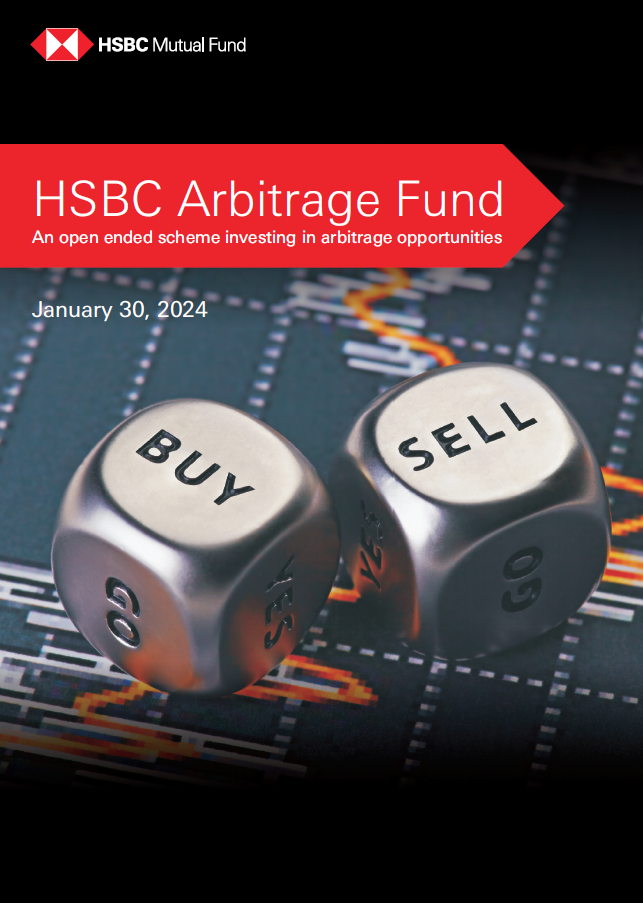 HSBC Mutual Fund

HSBC Arbitrage Fund
An open ended scheme investing in arbitrage opportunities

January 30, 2024

BUY
GO
YES
SELL
YES
GO