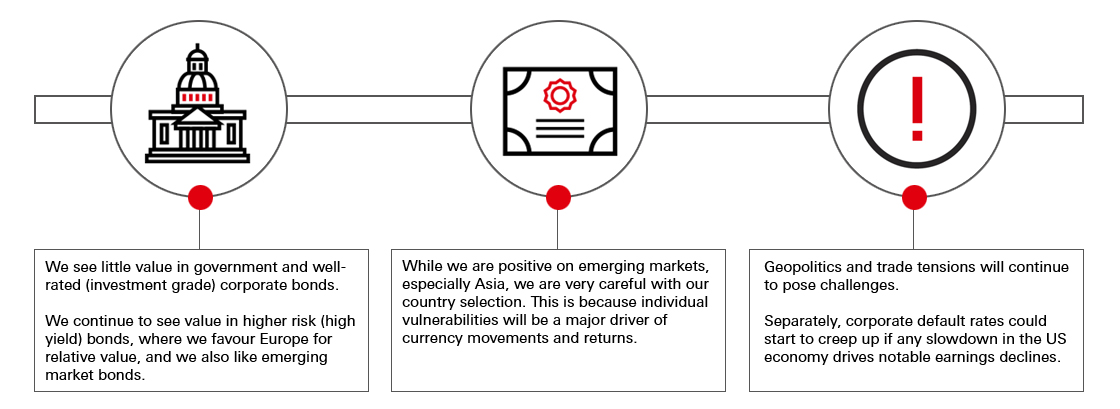 We see little value in government and well-rated (investment grade) corporate bonds.

We continue to see value in higher risk (high yield) bonds, where we favour Europe for relative value, and we also like emerging market bonds.

While we are positive on emerging markets, especially Asia, we are very careful with our country selection. This is because individual vulnerabilities will be a major driver of currency movements and returns.

Geopolitics and trade tensions will continue to pose challenges.

Separately, corporate default rates could start to creep up if any slowdown in the US economy drives notable earnings declines.