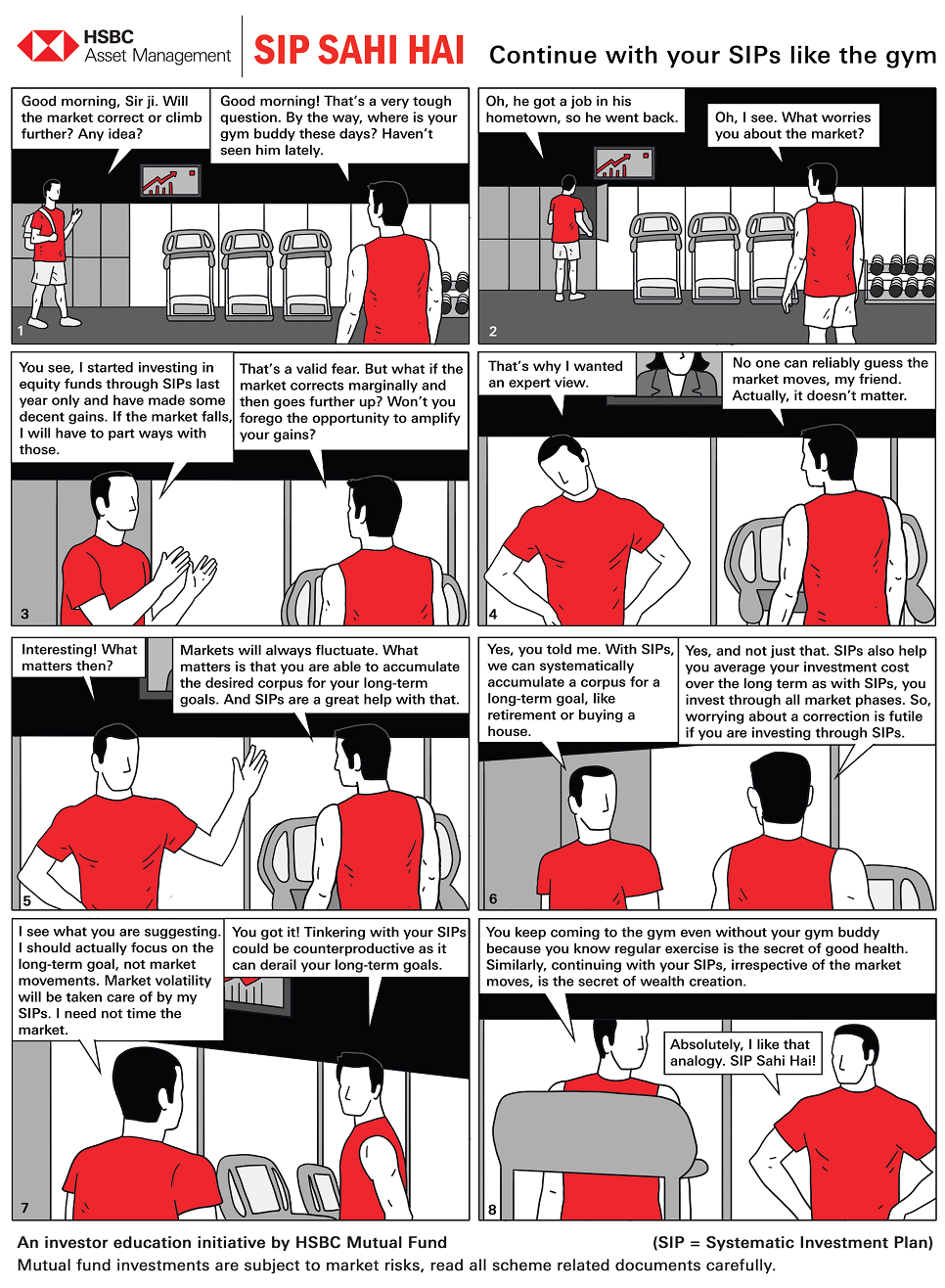 HSBC
Asset Management

SIP SAHI HAI

Continue with your SIPs like the gym

Good morning, Sir ji. Will the market correct or climb further? Any idea?

Good morning! That's a very tough question. By the way, where is your gym buddy these days? Haven't seen him lately.

1

Oh, he got a job in his hometown, so he went back.

Oh, I see. What worries you about the market?

2

You see, I started investing in equity funds through SIPs last year only and have made some decent gains. If the market falls, I will have to part ways with those.

That's a valid fear. But what if the market corrects marginally and then goes further up? Won't you forego the opportunity to amplify your gains?

3

That's why I wanted an expert view.

No one can reliably guess the market moves, my friend. Actually, it doesn't matter.

4

Interesting! What matters then?

Markets will always fluctuate. What matters is that you are able to accumulate the desired corpus for your long-term goals. And SIPs are a great help with that.

5

Yes, you told me. With SIPs, we can systematically accumulate a corpus for a long-term goal, like retirement or buying a house.

Yes, and not just that. SIPs also help you average your investment cost over the long term as with SIPs, you invest through all market phases. So, worrying about a correction is futile if you are investing through SIPs.

6

I see what you are suggesting. I should actually focus on the long-term goal, not market movements. Market volatility will be taken care of by my SIPs. I need not time the market.

You got it! Tinkering with your SIPs could be counterproductive as it can derail your long-term goals.

7

You keep coming to the gym even without your gym buddy because you know regular exercise is the secret of good health. Similarly, continuing with your SIPs, irrespective of the market moves, is the secret of wealth creation.

Absolutely, I like that analogy. SIP Sahi Hai!

8

An investor education initiative by HSBC Mutual Fund

(SIP = Systematic Investment Plan)

Mutual fund investments are subject to market risks, read all scheme related documents carefully.